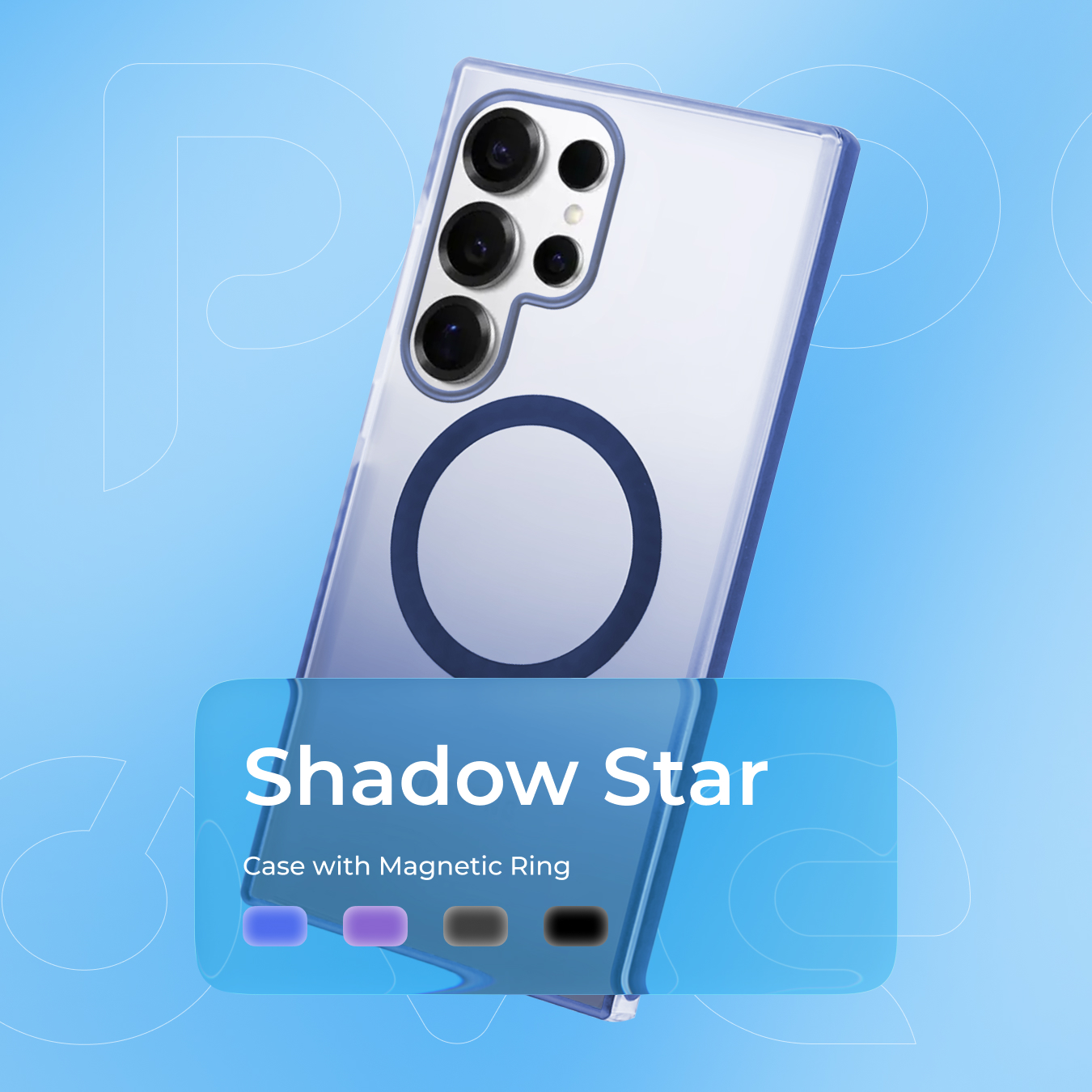 Shadow Star

Case with Magnetic Ring